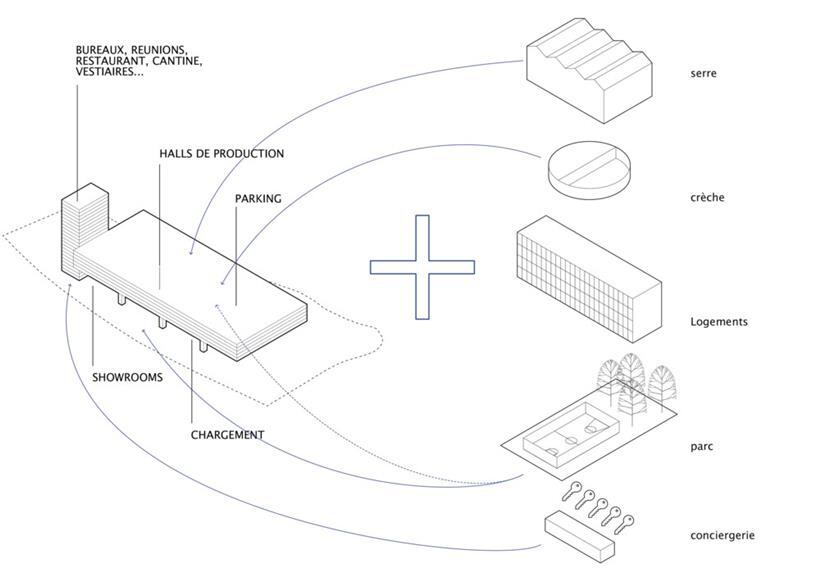 BUREAUX, REUNIONS, RESTAURANT, CANTINE, VESTIAIRES...

HALLS DE PRODUCTION

PARKING

SHOWROOMS

CHARGEMENT

serre

crèche

Logements

parc

conciergerie